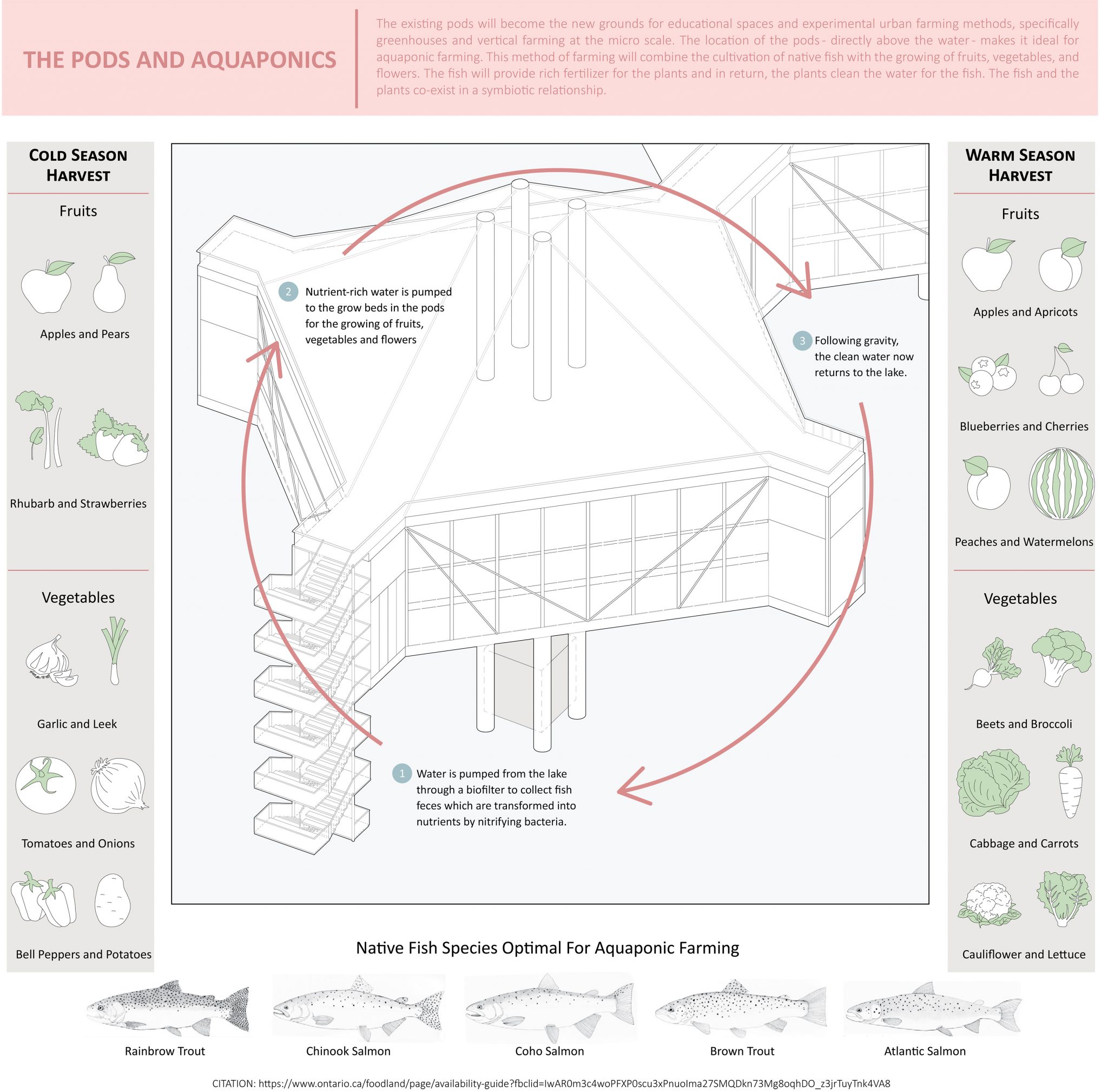 THE PODS AND AQUAPONICS

The existing pods will become the new grounds for educational spaces and experimental urban farming methods, specifically greenhouses and vertical farming at the micro scale. The location of the pods - directly above the water - makes it ideal for aquaponic farming. This method of farming will combine the cultivation of native fish with the growing of fruits, vegetables, and flowers. The fish will provide rich fertilizer for the plants and in return, the plants clean the water for the fish. The fish and the plants co-exist in a symbiotic relationship.

COLD SEASON HARVEST

Fruits

Apples and Pears

Rhubarb and Strawberries

Vegetables

Garlic and Leek

Tomatoes and Onions

Bell Peppers and Potatoes

2 Nutrient-rich water is pumped to the grow beds in the pods for the growing of fruits, vegetables and flowers

3 Following gravity, the clean water now returns to the lake.

1 Water is pumped from the lake through a biofilter to collect fish feces which are transformed into nutrients by nitrifying bacteria.

WARM SEASON HARVEST

Fruits

Apples and Apricots

Blueberries and Cherries

Peaches and Watermelons

Vegetables

Beets and Broccoli

Cabbage and Carrots

Cauliflower and Lettuce

Native Fish Species Optimal For Aquaponic Farming

Rainbrow Trout

Chinook Salmon

Coho Salmon

Brown Trout

Atlantic Salmon

CITATION: https://www.ontario.ca/foodland/page/availability-guide?fbclid=IwAR0m3c4woPFXP0scu3xPnuoIma27SMQDkn73Mg8oqhDO_z3jrTuyTnk4VA8